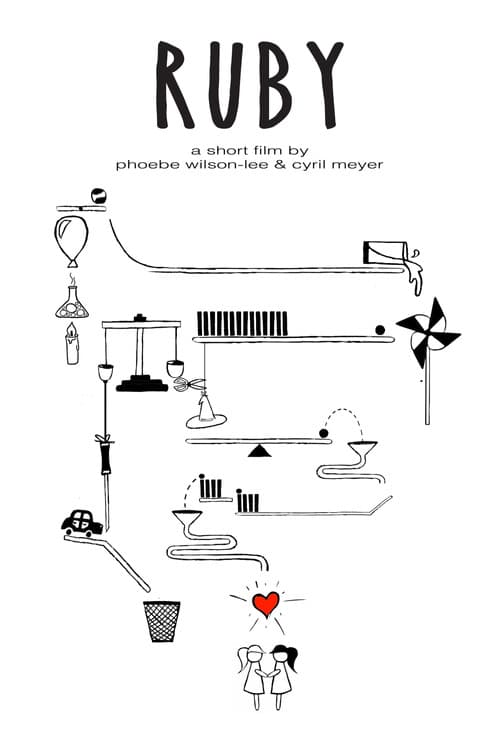 RUBY

a short film by
phoebe wilson-lee & cyril meyer