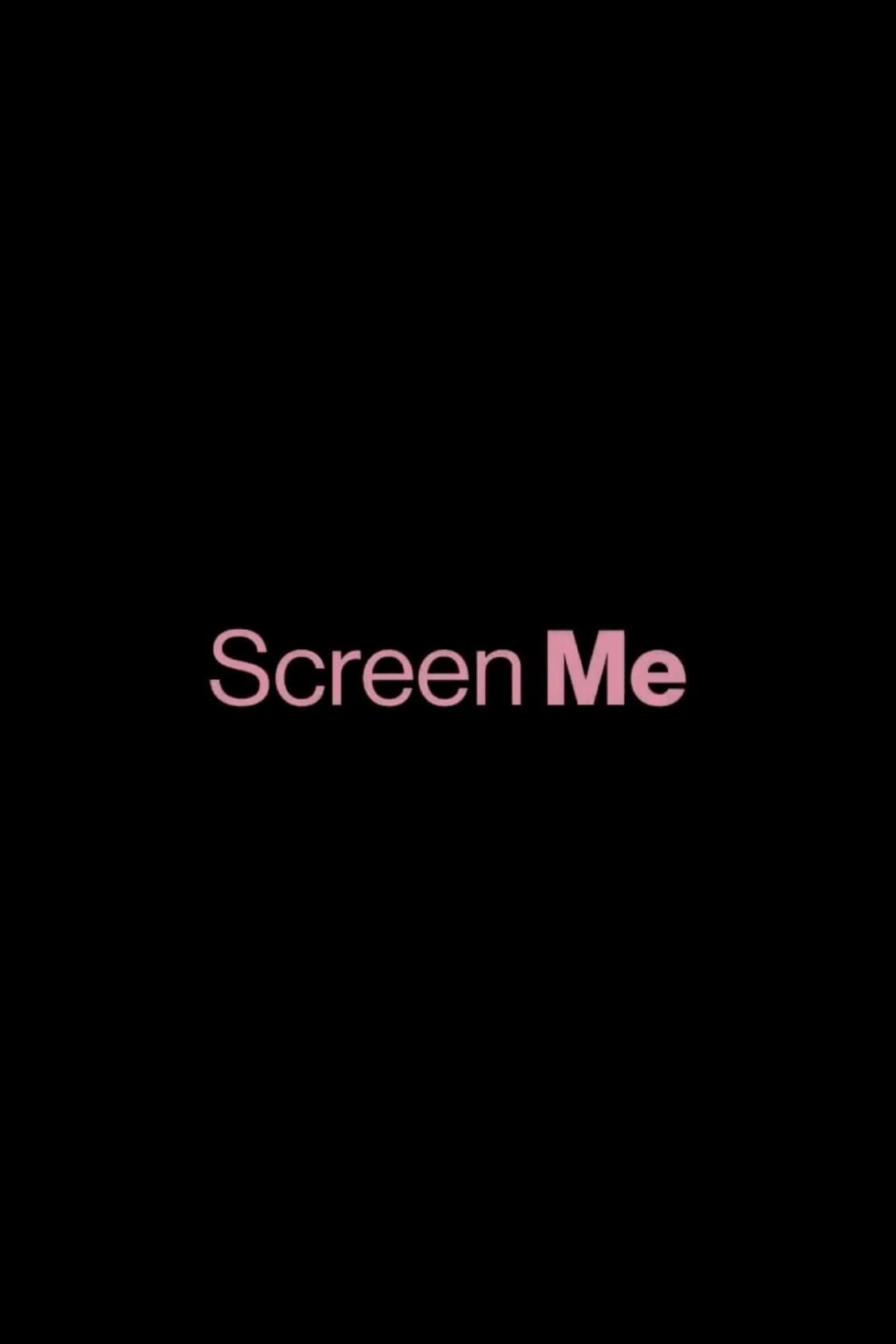 Screen Me